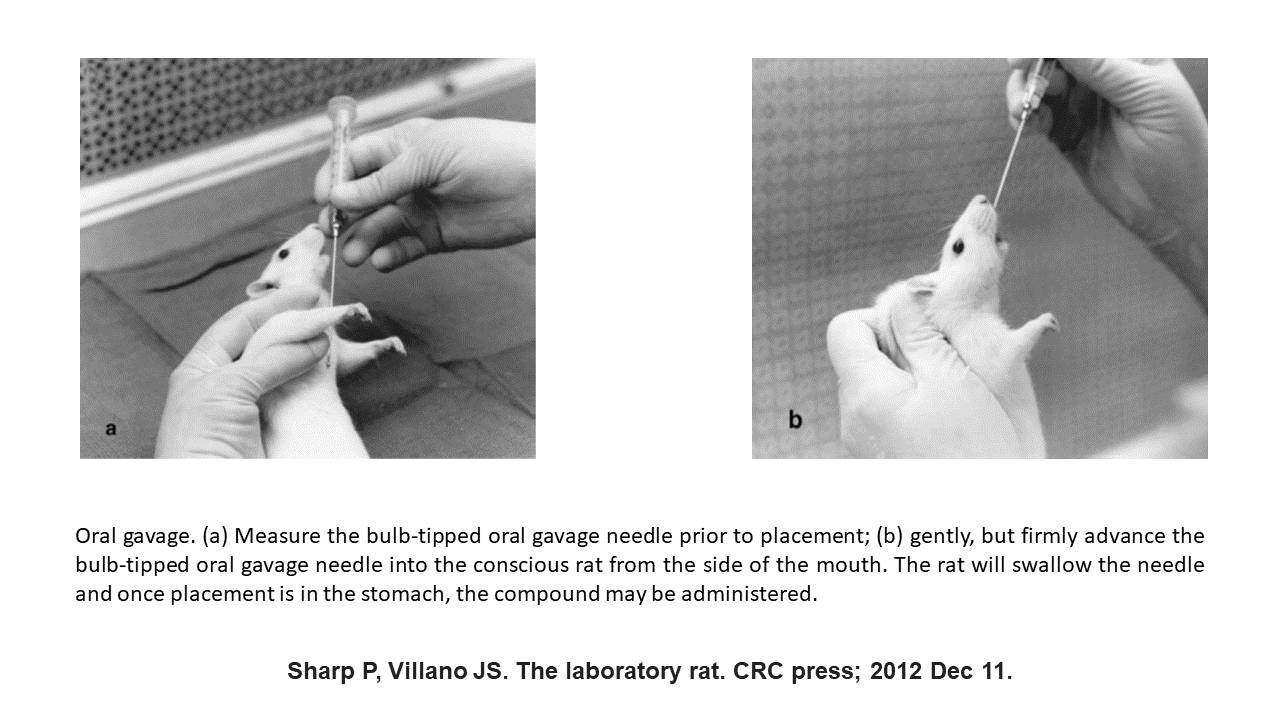 a

b

Oral gavage. (a) Measure the bulb-tipped oral gavage needle prior to placement; (b) gently, but firmly advance the bulb-tipped oral gavage needle into the conscious rat from the side of the mouth. The rat will swallow the needle and once placement is in the stomach, the compound may be administered.

Sharp P, Villano JS. The laboratory rat. CRC press; 2012 Dec 11.